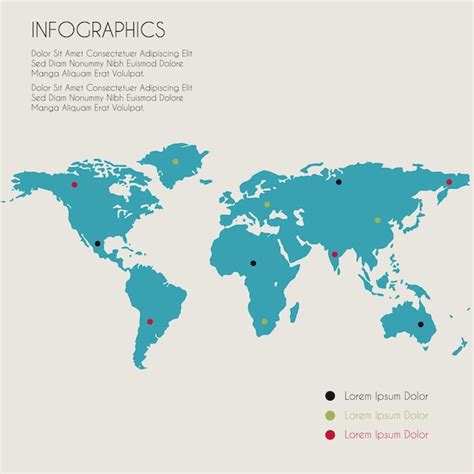 INFOGRAPHICS

Dolor Sit Amet Consectetuer Adipiscing Elit Sed Diam Nonummy Nibh Euismod Dolore Manga Aliquam Erat Volulpat.

Dolor Sit Amet Consectetuer Adipiscing Elit Sed Diam Nonummy Nibh Euismod Dolore Manga Aliquam Erat Volulpat.

Lorem Ipsum Dolor
Lorem Ipsum Dolor
Lorem Ipsum Dolor