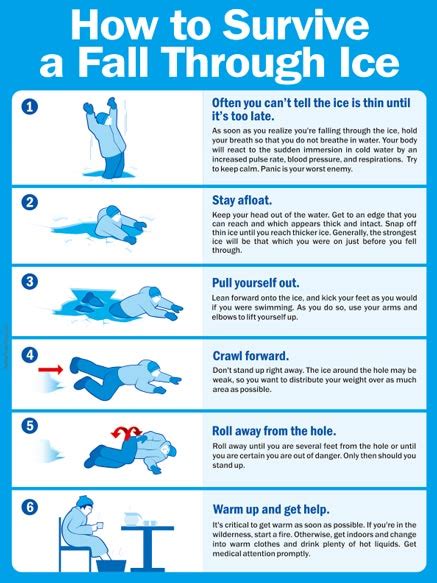 How to Survive a Fall Through Ice

1

Often you can't tell the ice is thin until it's too late.

As soon as you realize you're falling through the ice, hold your breath so that you do not breathe in water. Your body will react to the sudden immersion in cold water by an increased pulse rate, blood pressure, and respirations. Try to keep calm. Panic is your worst enemy.

2

Stay afloat.

Keep your head out of the water. Get to an edge that you can reach and which appears thick and intact. Snap off thin ice until you reach thicker ice. Generally, the strongest ice will be that which you were on just before you fell through.

3

Pull yourself out.

Lean forward onto the ice, and kick your feet as you would if you were swimming. As you do so, use your arms and elbows to lift yourself up.

4

Crawl forward.

Don't stand up right away. The ice around the hole may be weak, so you want to distribute your weight over as much area as possible.

5

Roll away from the hole.

Roll away until you are several feet from the hole or until you are certain you are out of danger. Only then should you stand up.

6

Warm up and get help.

It's critical to get warm as soon as possible. If you're in the wilderness, start a fire. Otherwise, get indoors and change into warm clothes and drink plenty of hot liquids. Get medical attention promptly.