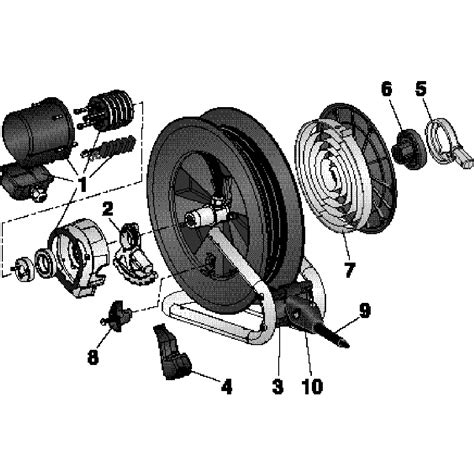 6
5
1
2
7
9
8
4
3
10