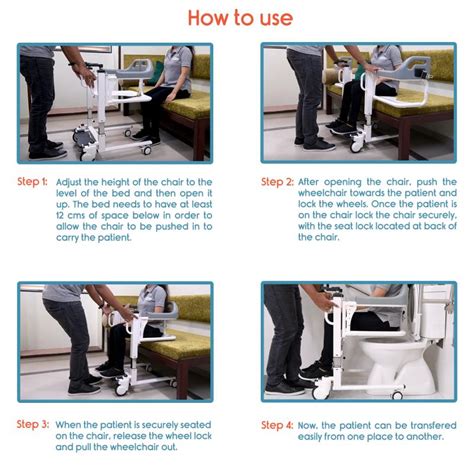 How to use

Step 1: Adjust the height of the chair to the level of the bed and then open it up. The bed needs to have at least 12 cms of space below in order to allow the chair to be pushed in to carry the patient.

Step 2: After opening the chair, push the wheelchair towards the patient and lock the wheels. Once the patient is on the chair lock the chair securely, with the seat lock located at back of the chair.

Step 3: When the patient is securely seated on the chair, release the wheel lock and pull the wheelchair out.

Step 4: Now, the patient can be transfered easily from one place to another.