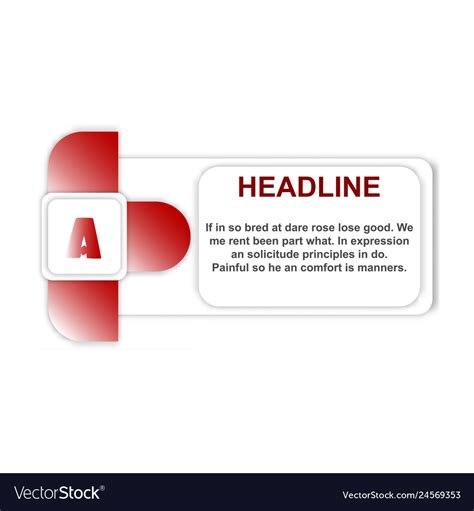 A

HEADLINE

If in so bred at dare rose lose good. We me rent been part what. In expression an solicitude principles in do. Painful so he an comfort is manners.

VectorStock®

VectorStock.com/24569353