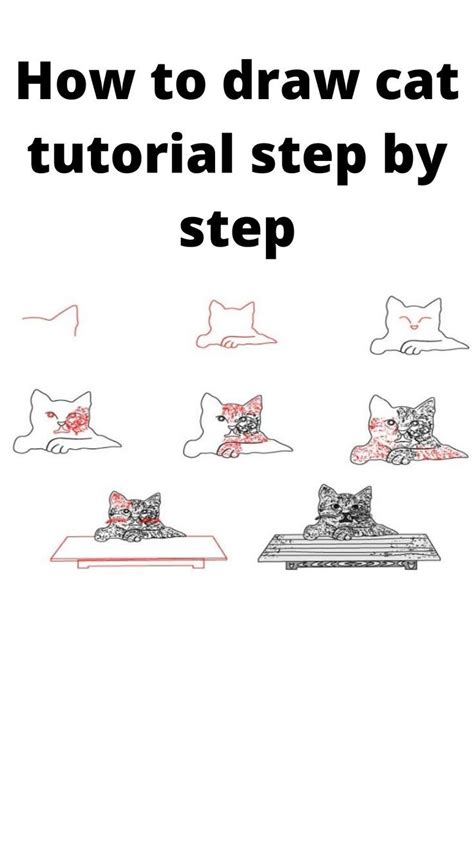 How to draw cat tutorial step by step