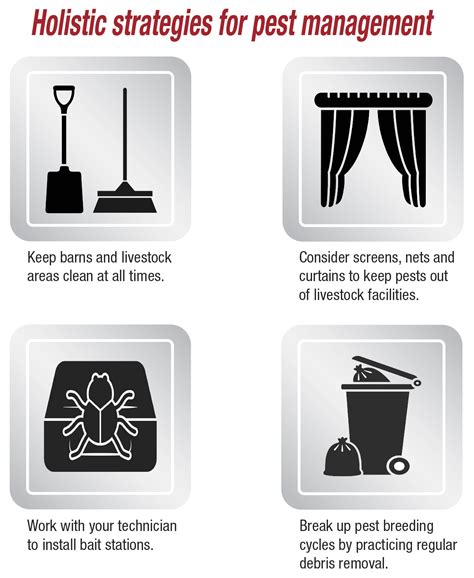 Holistic strategies for pest management

Keep barns and livestock areas clean at all times.

Consider screens, nets and curtains to keep pests out of livestock facilities.

Work with your technician to install bait stations.

Break up pest breeding cycles by practicing regular debris removal.