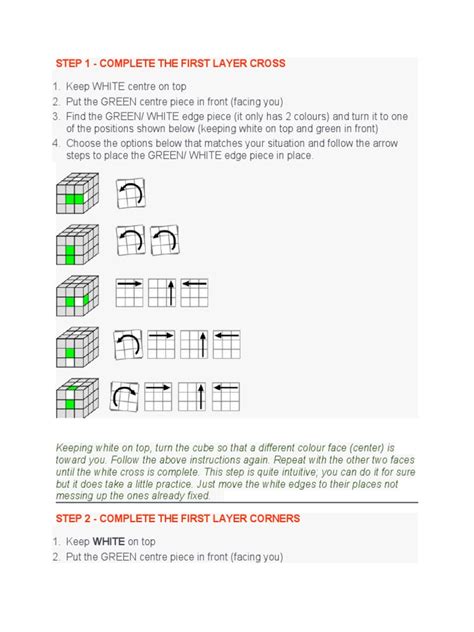 STEP 1 - COMPLETE THE FIRST LAYER CROSS

1. Keep WHITE centre on top
2. Put the GREEN centre piece in front (facing you)
3. Find the GREEN/ WHITE edge piece (it only has 2 colours) and turn it to one of the positions shown below (keeping white on top and green in front)
4. Choose the options below that matches your situation and follow the arrow steps to place the GREEN/ WHITE edge piece in place.

Keeping white on top, turn the cube so that a different colour face (center) is toward you. Follow the above instructions again. Repeat with the other two faces until the white cross is complete. This step is quite intuitive; you can do it for sure but it does take a little practice. Just move the white edges to their places not messing up the ones already fixed.

STEP 2 - COMPLETE THE FIRST LAYER CORNERS

1. Keep WHITE on top
2. Put the GREEN centre piece in front (facing you)