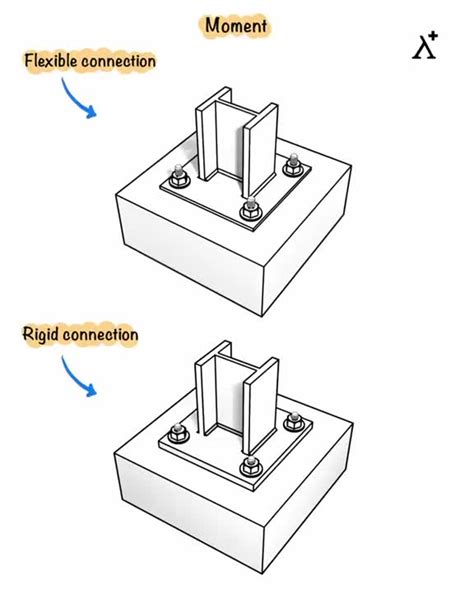 Moment

$\lambda^+$

Flexible connection

Rigid connection