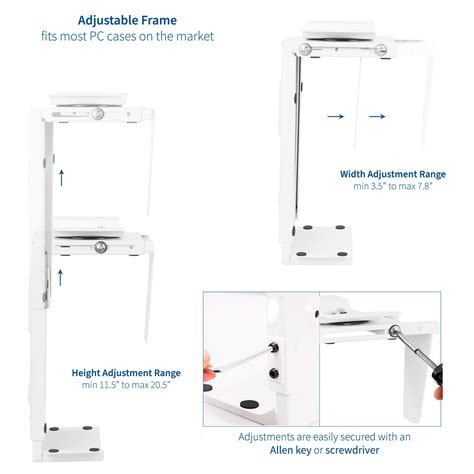 Adjustable Frame
fits most PC cases on the market

Width Adjustment Range
min 3.5" to max 7.8"

Height Adjustment Range
min 11.5" to max 20.5"

Adjustments are easily secured with an
Allen key or screwdriver