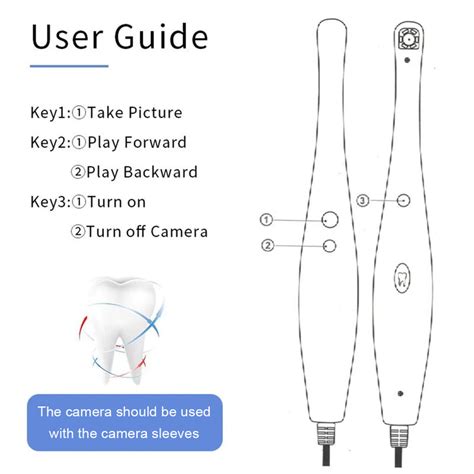 User Guide

Key1:①Take Picture

Key2:①Play Forward

②Play Backward

Key3:①Turn on

②Turn off Camera

The camera should be used with the camera sleeves

①

②

③