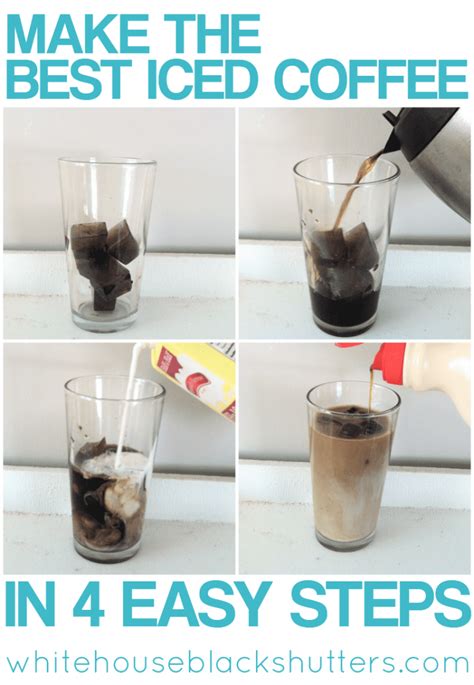 MAKE THE BEST ICED COFFEE

IN 4 EASY STEPS

whitehouseblackshutters.com