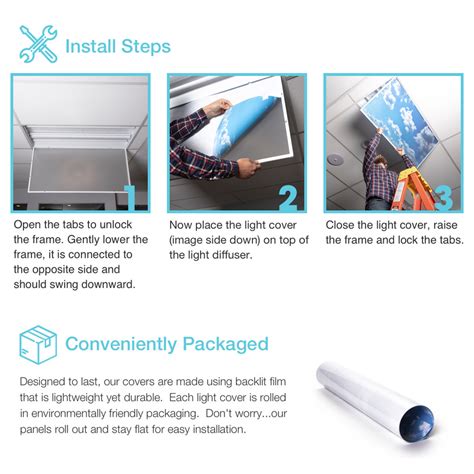 Install Steps

1

Open the tabs to unlock the frame. Gently lower the frame, it is connected to the opposite side and should swing downward.

2

Now place the light cover (image side down) on top of the light diffuser.

3

Close the light cover, raise the frame and lock the tabs.

Conveniently Packaged

Designed to last, our covers are made using backlit film that is lightweight yet durable. Each light cover is rolled in environmentally friendly packaging. Don't worry...our panels roll out and stay flat for easy installation.