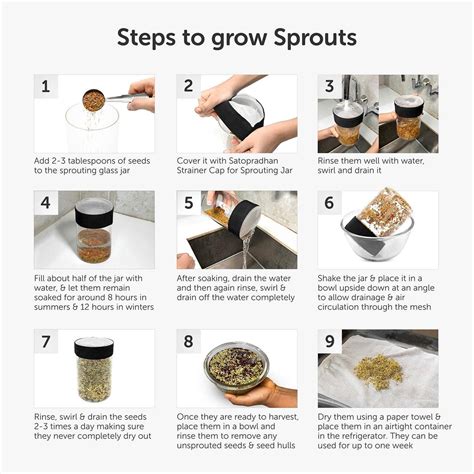 Steps to grow Sprouts

1

Add 2-3 tablespoons of seeds to the sprouting glass jar

2

Cover it with Satopradhan Strainer Cap for Sprouting Jar

3

Rinse them well with water, swirl and drain it

4

Fill about half of the jar with water, & let them remain soaked for around 8 hours in summers & 12 hours in winters

5

After soaking, drain the water and then again rinse, swirl & drain off the water completely

6

Shake the jar & place it in a bowl upside down at an angle to allow drainage & air circulation through the mesh

7

Rinse, swirl & drain the seeds 2-3 times a day making sure they never completely dry out

8

Once they are ready to harvest, place them in a bowl and rinse them to remove any unsprouted seeds & seed hulls

9

Dry them using a paper towel & place them in an airtight container in the refrigerator. They can be used for up to one week