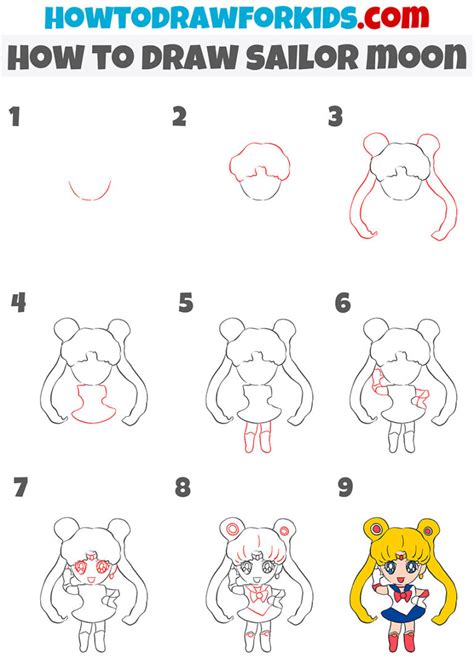 HOWTODRAWFORKIDS.com
HOW TO DRAW SAILOR MOON

1

2

3

4

5

6

7

8

9