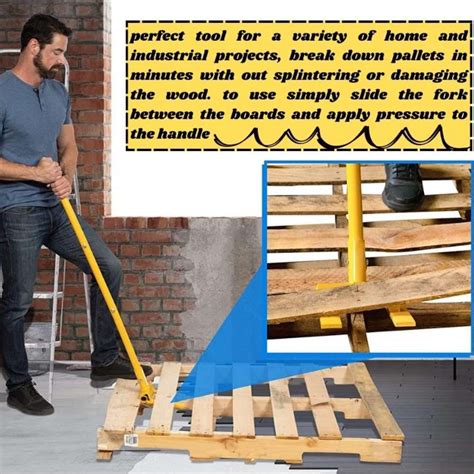 perfect tool for a variety of home and industrial projects, break down pallets in minutes with out splintering or damaging the wood. to use simply slide the fork between the boards and apply pressure to the handle