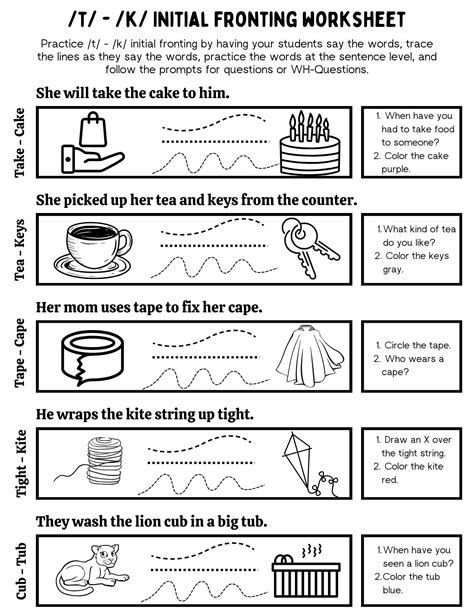 /T/ - /K/ INITIAL FRONTING WORKSHEET

Practice /t/ - /k/ initial fronting by having your students say the words, trace the lines as they say the words, practice the words at the sentence level, and follow the prompts for questions or WH-Questions.

She will take the cake to him.

Take - Cake

1. When have you had to take food to someone?
2. Color the cake purple.

She picked up her tea and keys from the counter.

Tea - Keys

1. What kind of tea do you like?
2. Color the keys gray.

Her mom uses tape to fix her cape.

Tape - Cape

1. Circle the tape.
2. Who wears a cape?

He wraps the kite string up tight.

Tight - Kite

1. Draw an X over the tight string.
2. Color the kite red.

They wash the lion cub in a big tub.

Cub - Tub

1. When have you seen a lion cub?
2. Color the tub blue.