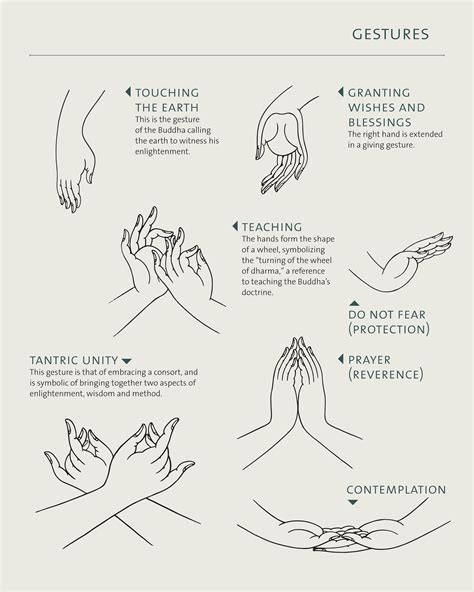 GESTURES

TOUCHING THE EARTH
This is the gesture of the Buddha calling the earth to witness his enlightenment.

GRANTING WISHES AND BLESSINGS
The right hand is extended in a giving gesture.

TEACHING
The hands form the shape of a wheel, symbolizing the "turning of the wheel of dharma," a reference to teaching the Buddha's doctrine.

DO NOT FEAR (PROTECTION)

TANTRIC UNITY
This gesture is that of embracing a consort, and is symbolic of bringing together two aspects of enlightenment, wisdom and method.

PRAYER (REVERENCE)

CONTEMPLATION