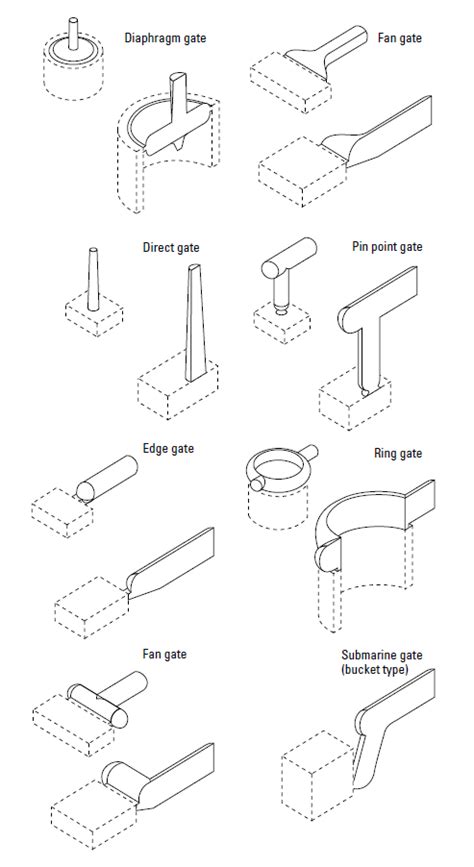 Diaphragm gate

Fan gate

Direct gate

Pin point gate

Edge gate

Ring gate

Fan gate

Submarine gate (bucket type)