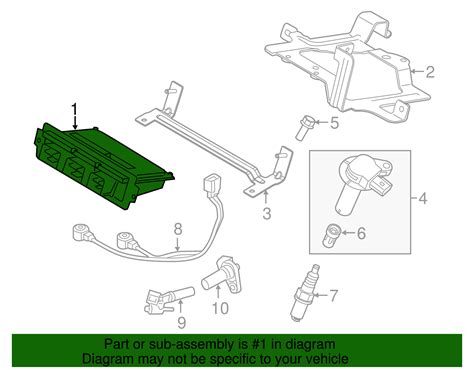 1
2
5
3
4
6
8
7
10
9

Part or sub-assembly is #1 in diagram
Diagram may not be specific to your vehicle