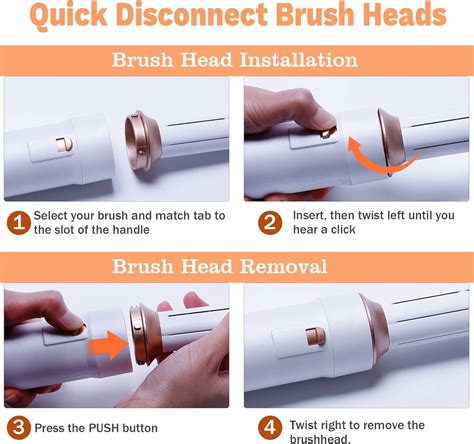 Quick Disconnect Brush Heads

Brush Head Installation

1 Select your brush and match tab to the slot of the handle

2 Insert, then twist left until you hear a click

Brush Head Removal

3 Press the PUSH button

4 Twist right to remove the brushhead.