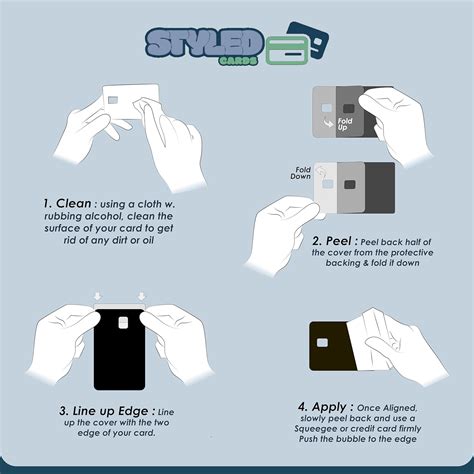 STYLED
CARDS

1. Clean : using a cloth w. rubbing alcohol, clean the surface of your card to get rid of any dirt or oil

Fold Up

Fold Down

2. Peel : Peel back half of the cover from the protective backing & fold it down

3. Line up Edge : Line up the cover with the two edge of your card.

4. Apply : Once Aligned, slowly peel back and use a Squeegee or credit card firmly Push the bubble to the edge