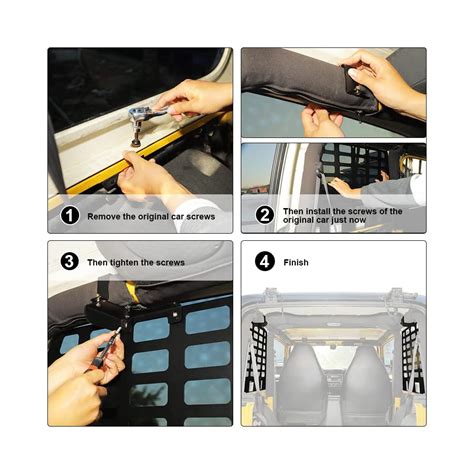 1 Remove the original car screws

2 Then install the screws of the original car just now

3 Then tighten the screws

4 Finish