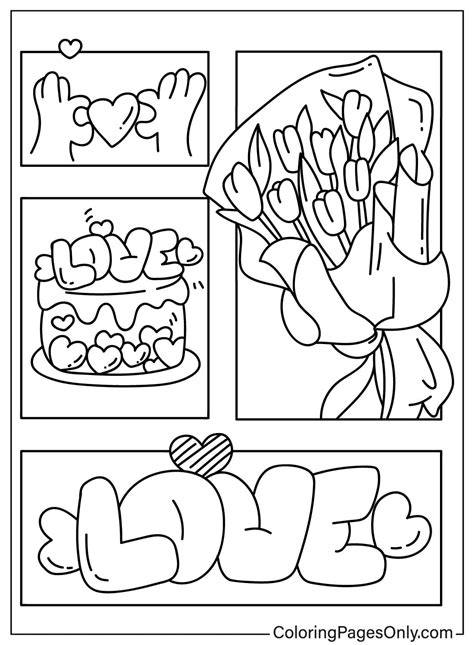 LOVE

LOVE

ColoringPagesOnly.com