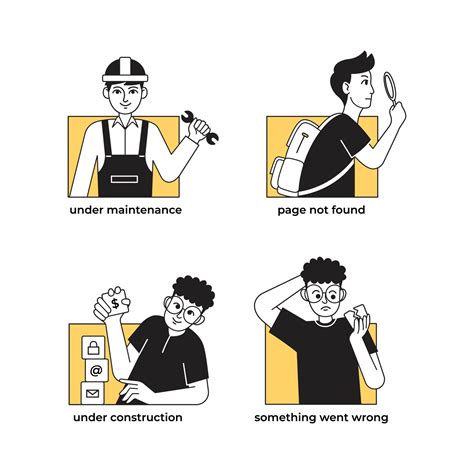 under maintenance

page not found

$

@

under construction

something went wrong