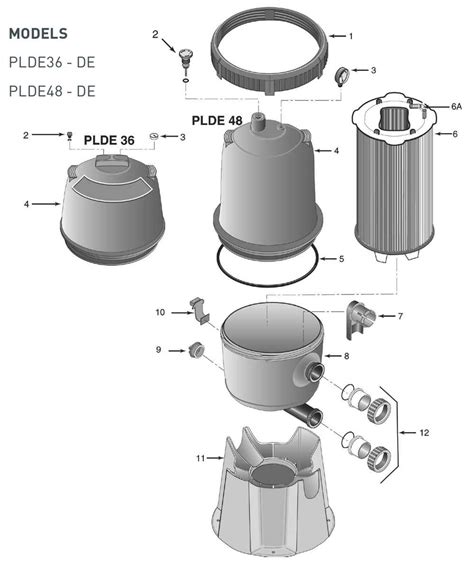 MODELS

PLDE36 - DE

PLDE48 - DE

2

1

3

PLDE 48

6A

2

PLDE 36

3

6

4

4

5

10

7

9

8

12

11