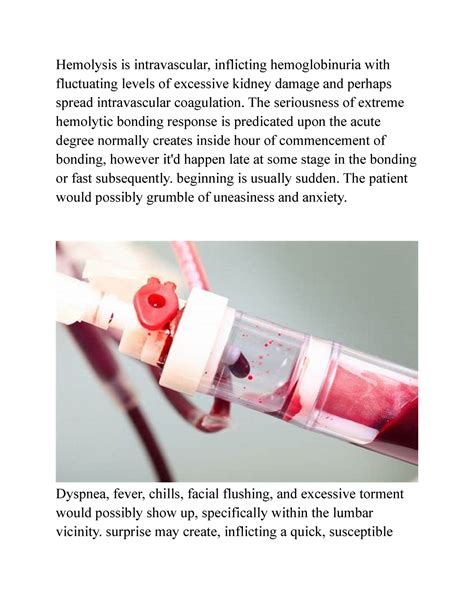 Hemolysis is intravascular, inflicting hemoglobinuria with fluctuating levels of excessive kidney damage and perhaps spread intravascular coagulation. The seriousness of extreme hemolytic bonding response is predicated upon the acute degree normally creates inside hour of commencement of bonding, however it'd happen late at some stage in the bonding or fast subsequently. beginning is usually sudden. The patient would possibly grumble of uneasiness and anxiety.

Dyspnea, fever, chills, facial flushing, and excessive torment would possibly show up, specifically within the lumbar vicinity. surprise may create, inflicting a quick, susceptible