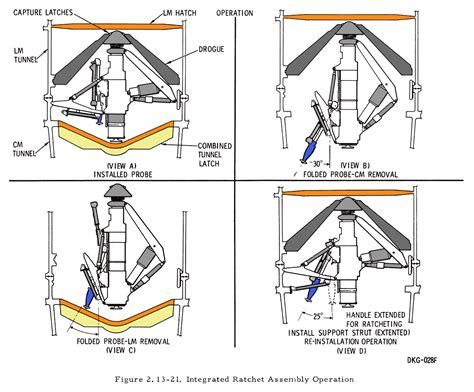 CAPTURE LATCHES

LM HATCH

OPERATION

LM TUNNEL

DROGUE

CM TUNNEL

COMBINED TUNNEL LATCH

(VIEW A)
INSTALLED PROBE

~30°

(VIEW B)
FOLDED PROBE-CM REMOVAL

FOLDED PROBE-LM REMOVAL
(VIEW C)

25°

HANDLE EXTENDED FOR RATCHETING
INSTALL SUPPORT STRUT (EXTENTED)
RE-INSTALLATION OPERATION
(VIEW D)

DKG-028F

Figure 2.13-21. Integrated Ratchet Assembly Operation