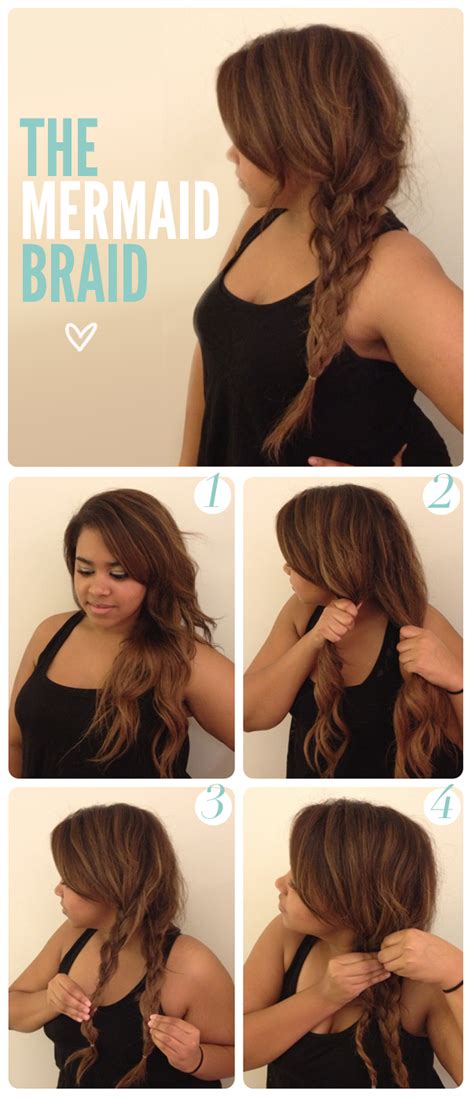 THE
MERMAID
BRAID

1

2

3

4