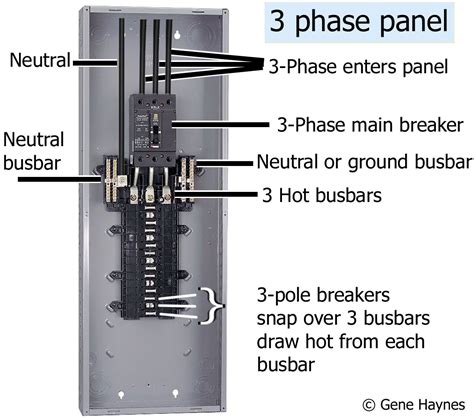 3 phase panel

Neutral

3-Phase enters panel

3-Phase main breaker

Neutral busbar

Neutral or ground busbar

3 Hot busbars

3-pole breakers snap over 3 busbars draw hot from each busbar

© Gene Haynes