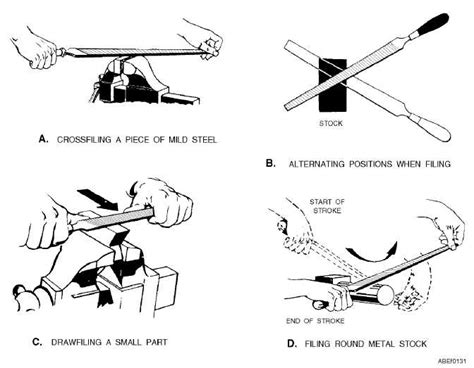 A. CROSSFILING A PIECE OF MILD STEEL

STOCK

B. ALTERNATING POSITIONS WHEN FILING

C. DRAWFILING A SMALL PART

START OF STROKE

END OF STROKE

D. FILING ROUND METAL STOCK

ABEf0131