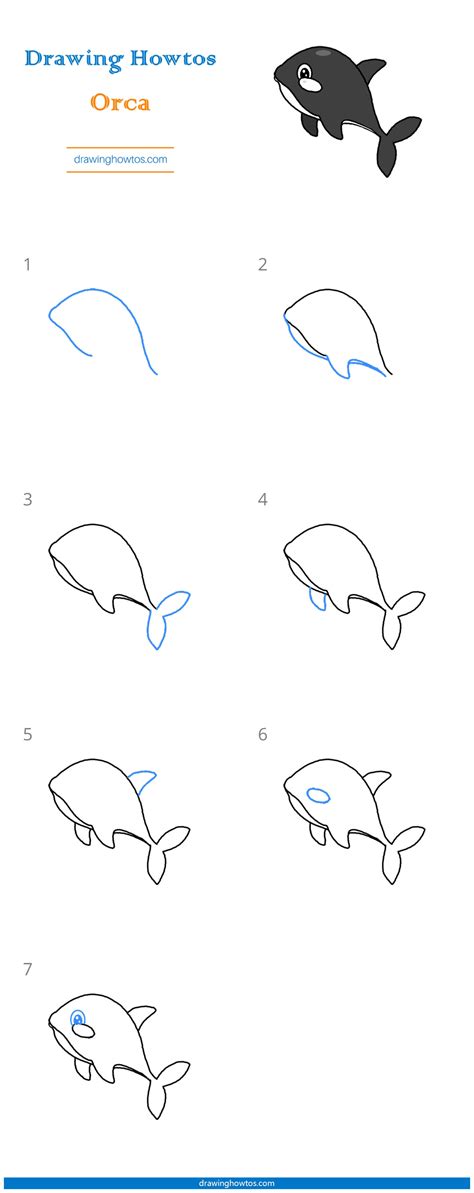 Drawing Howtos
Orca
drawinghowtos.com

1

2

3

4

5

6

7

drawinghowtos.com