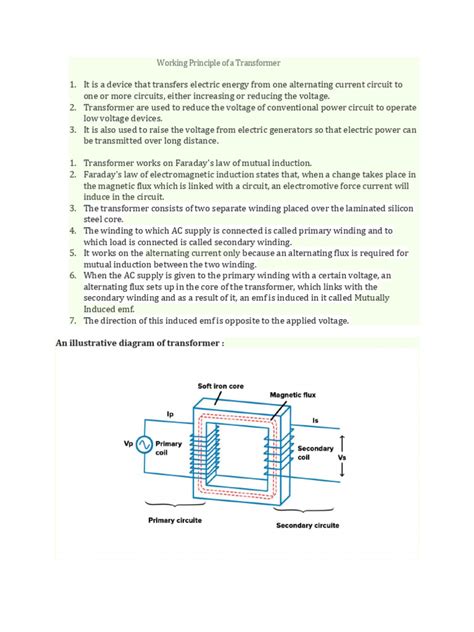 Working Principle of a Transformer

1. It is a device that transfers electric energy from one alternating current circuit to one or more circuits, either increasing or reducing the voltage.
2. Transformer are used to reduce the voltage of conventional power circuit to operate low voltage devices.
3. It is also used to raise the voltage from electric generators so that electric power can be transmitted over long distance.

1. Transformer works on Faraday's law of mutual induction.
2. Faraday's law of electromagnetic induction states that, when a change takes place in the magnetic flux which is linked with a circuit, an electromotive force current will induce in the circuit.
3. The transformer consists of two separate winding placed over the laminated silicon steel core.
4. The winding to which AC supply is connected is called primary winding and to which load is connected is called secondary winding.
5. It works on the alternating current only because an alternating flux is required for mutual induction between the two winding.
6. When the AC supply is given to the primary winding with a certain voltage, an alternating flux sets up in the core of the transformer, which links with the secondary winding and as a result of it, an emf is induced in it called Mutually Induced emf.
7. The direction of this induced emf is opposite to the applied voltage.

An illustrative diagram of transformer :

Soft iron core
Magnetic flux
Ip
Is
Vp
Primary coil
Secondary coil
Vs
Primary circuite
Secondary circuite