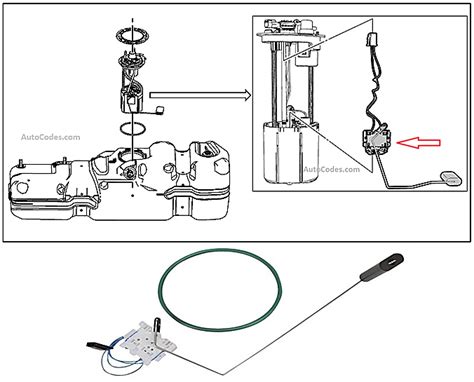 AutoCodes.com

AutoCodes.com