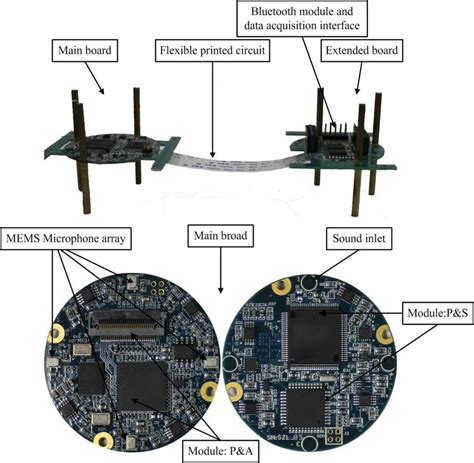 Bluetooth module and data acquisition interface

Main board

Flexible printed circuit

Extended board

MEMS Microphone array

Main broad

Sound inlet

Module:P&S

Module: P&A