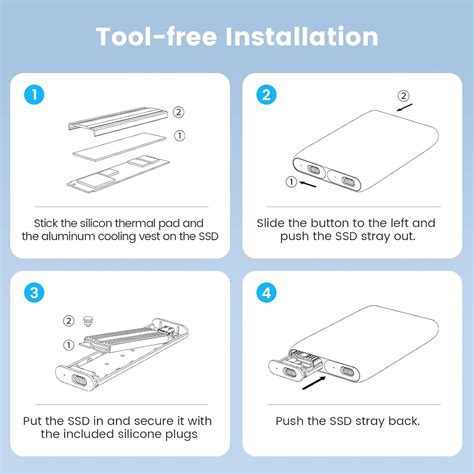 Tool-free Installation

1

②

①

Stick the silicon thermal pad and the aluminum cooling vest on the SSD

2

②

①

Slide the button to the left and push the SSD stray out.

3

②

①

Put the SSD in and secure it with the included silicone plugs

4

Push the SSD stray back.