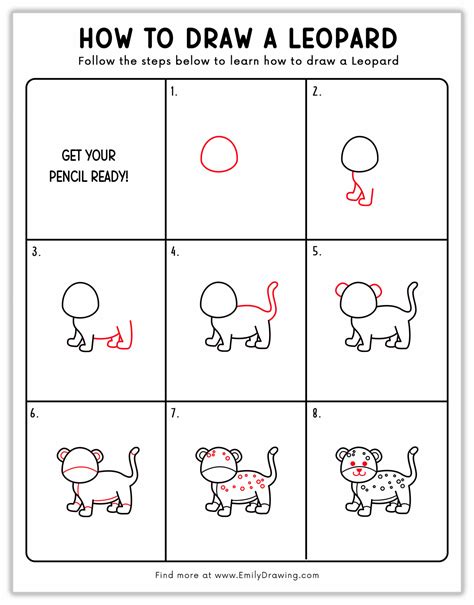 HOW TO DRAW A LEOPARD

Follow the steps below to learn how to draw a Leopard

GET YOUR PENCIL READY!

1.

2.

3.

4.

5.

6.

7.

8.

Find more at www.EmilyDrawing.com