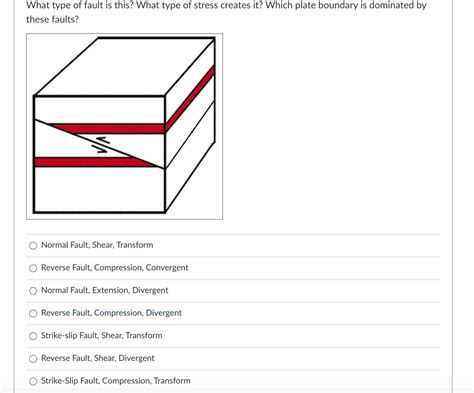 What type of fault is this? What type of stress creates it? Which plate boundary is dominated by these faults?

Normal Fault, Shear, Transform

Reverse Fault, Compression, Convergent

Normal Fault, Extension, Divergent

Reverse Fault, Compression, Divergent

Strike-slip Fault, Shear, Transform

Reverse Fault, Shear, Divergent

Strike-Slip Fault, Compression, Transform