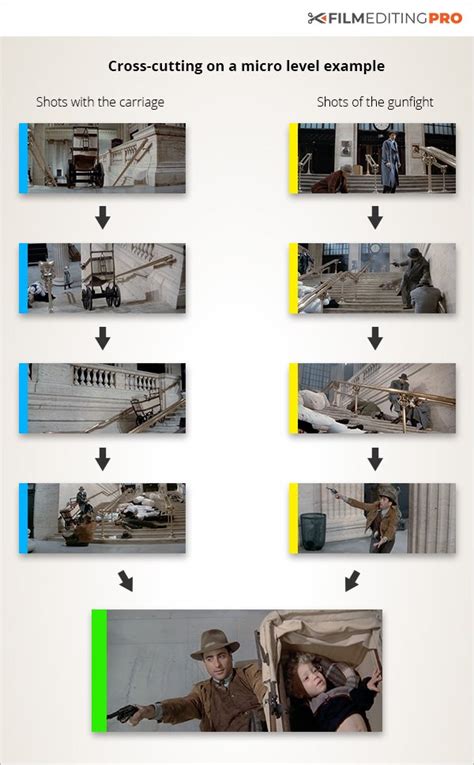 FILMEDITINGPRO

Cross-cutting on a micro level example

Shots with the carriage

Shots of the gunfight