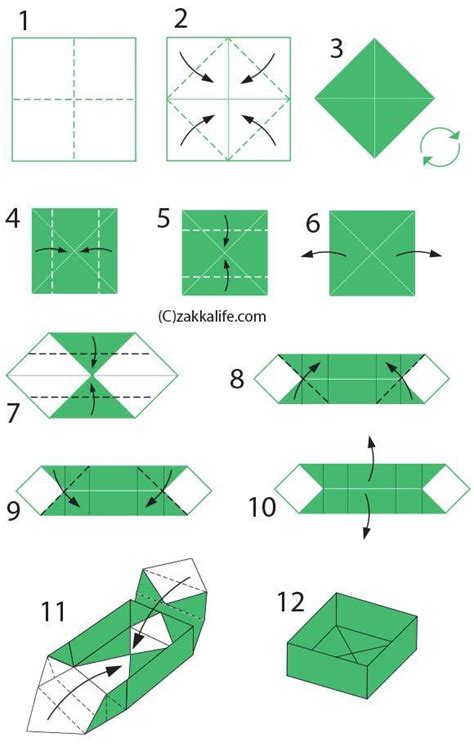 1
2
3
4
5
6
(C)zakkalife.com
7
8
9
10
11
12