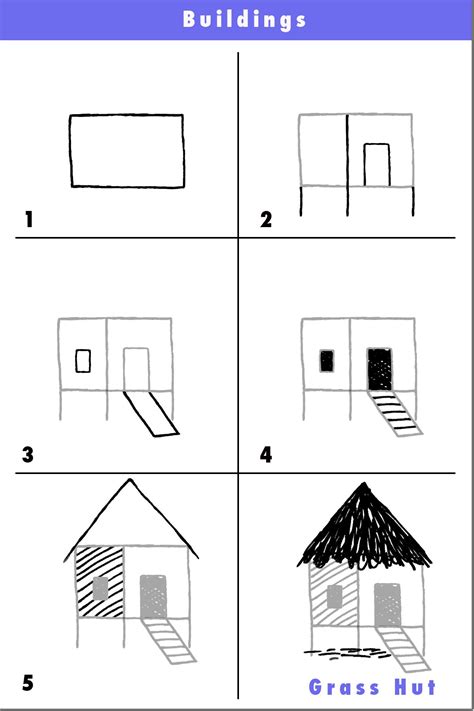 Buildings

1

2

3

4

5

Grass Hut