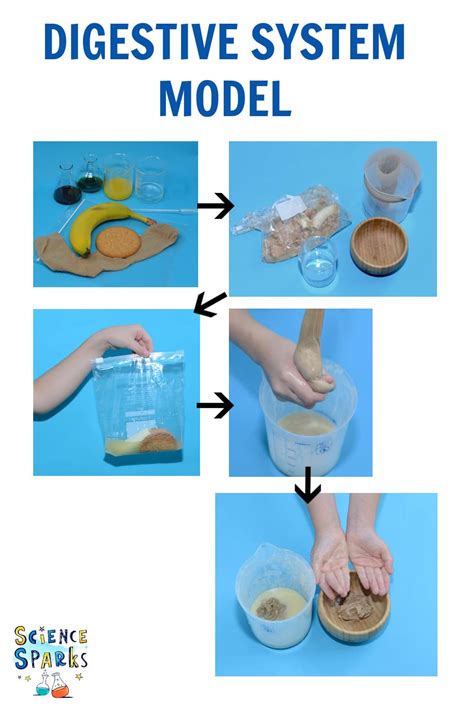 DIGESTIVE SYSTEM MODEL

SCIENCE SPARKS