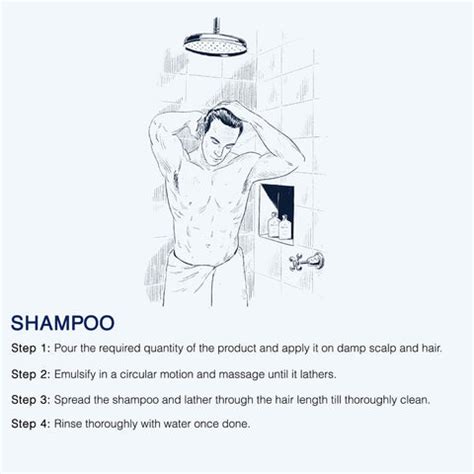 SHAMPOO

Step 1: Pour the required quantity of the product and apply it on damp scalp and hair.

Step 2: Emulsify in a circular motion and massage until it lathers.

Step 3: Spread the shampoo and lather through the hair length till thoroughly clean.

Step 4: Rinse thoroughly with water once done.