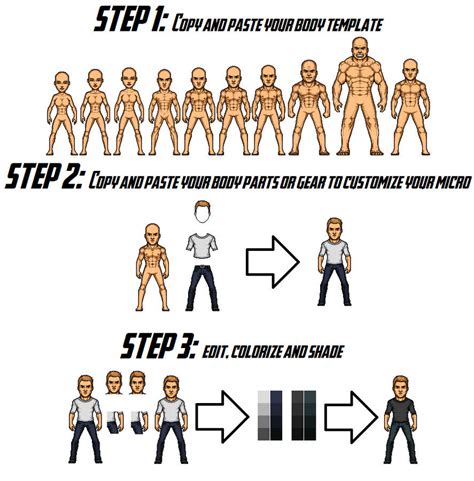 STEP 1: COPY AND PASTE YOUR BODY TEMPLATE

STEP 2: COPY AND PASTE YOUR BODY PARTS OR GEAR TO CUSTOMIZE YOUR MICRO

STEP 3: EDIT, COLORIZE AND SHADE