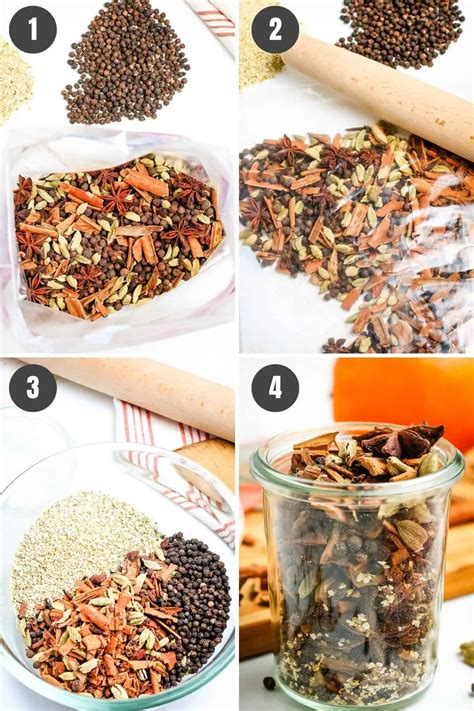 1

2

3

4