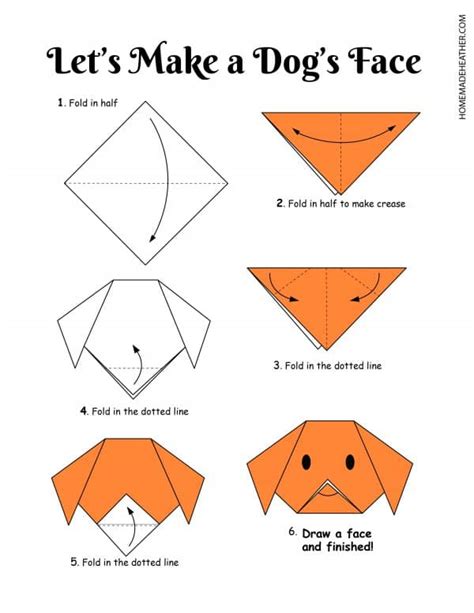 Let's Make a Dog's Face

HOMEMADEHEATHER.COM

1. Fold in half

2. Fold in half to make crease

3. Fold in the dotted line

4. Fold in the dotted line

5. Fold in the dotted line

6. Draw a face and finished!