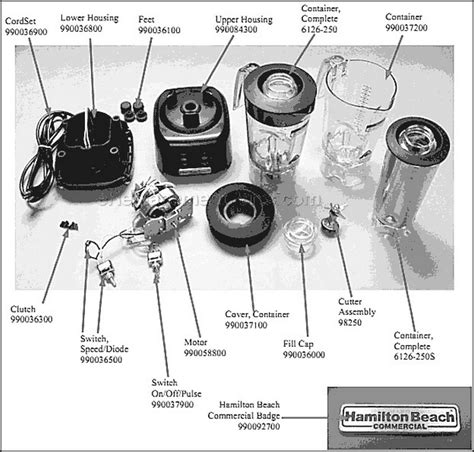 CordSet
990036900

Lower Housing
990036800

Feet
990036100

Upper Housing
990084300

Container, Complete
6126-250

Container
990037200

Clutch
990036300

Switch, Speed/Diode
990036500

Switch On/Off/Pulse
990037900

Motor
990058800

Cover, Container
990037100

Fill Cap
990036000

Cutter Assembly
98250

Container, Complete
6126-250S

Hamilton Beach Commercial Badge
990092700

Hamilton Beach
COMMERCIAL