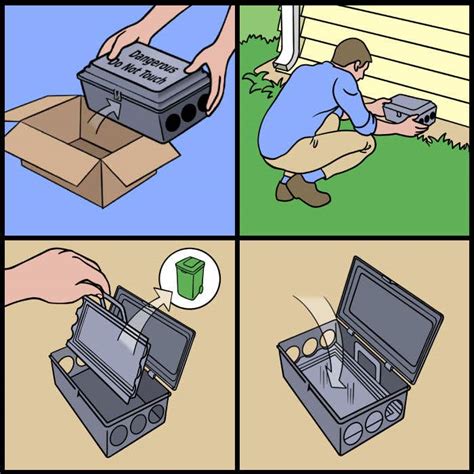 Dangerous
Do Not Touch