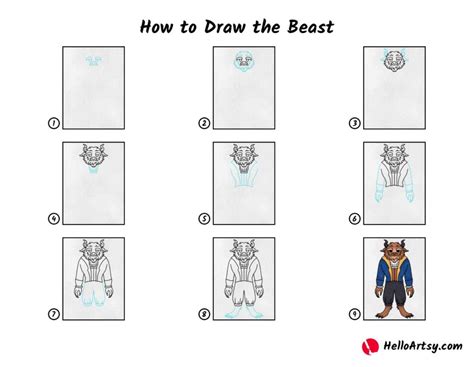 How to Draw the Beast

1

2

3

4

5

6

7

8

9

HelloArtsy.com