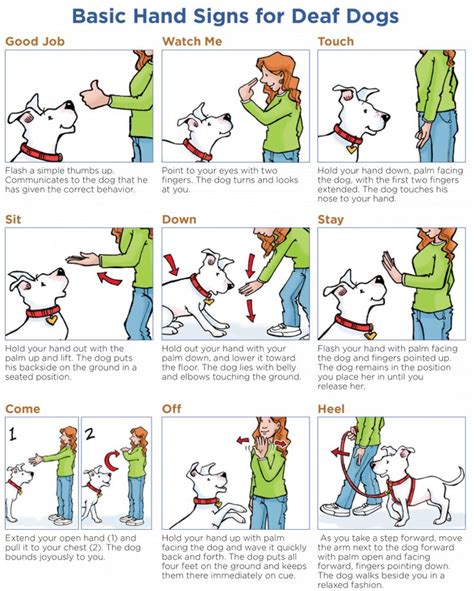 Basic Hand Signs for Deaf Dogs

Good Job

Flash a simple thumbs up. Communicates to the dog that he has given the correct behavior.

Watch Me

Point to your eyes with two fingers. The dog turns and looks at you.

Touch

Hold your hand down, palm facing the dog, with the first two fingers extended. The dog touches his nose to your hand.

Sit

Hold your hand out with the palm up and lift. The dog puts his backside on the ground in a seated position.

Down

Hold out your hand with your palm down, and lower it toward the floor. The dog lies with belly and elbows touching the ground.

Stay

Flash your hand with palm facing the dog and fingers pointed up. The dog remains in the position you place her in until you release her.

Come

1

2

Extend your open hand (1) and pull it to your chest (2). The dog bounds joyously to you.

Off

Hold your hand up with palm facing the dog and wave it quickly back and forth. The dog puts all four feet on the ground and keeps them there immediately on cue.

Heel

As you take a step forward, move the arm next to the dog forward with palm open and facing forward, fingers pointing down. The dog walks beside you in a relaxed fashion.